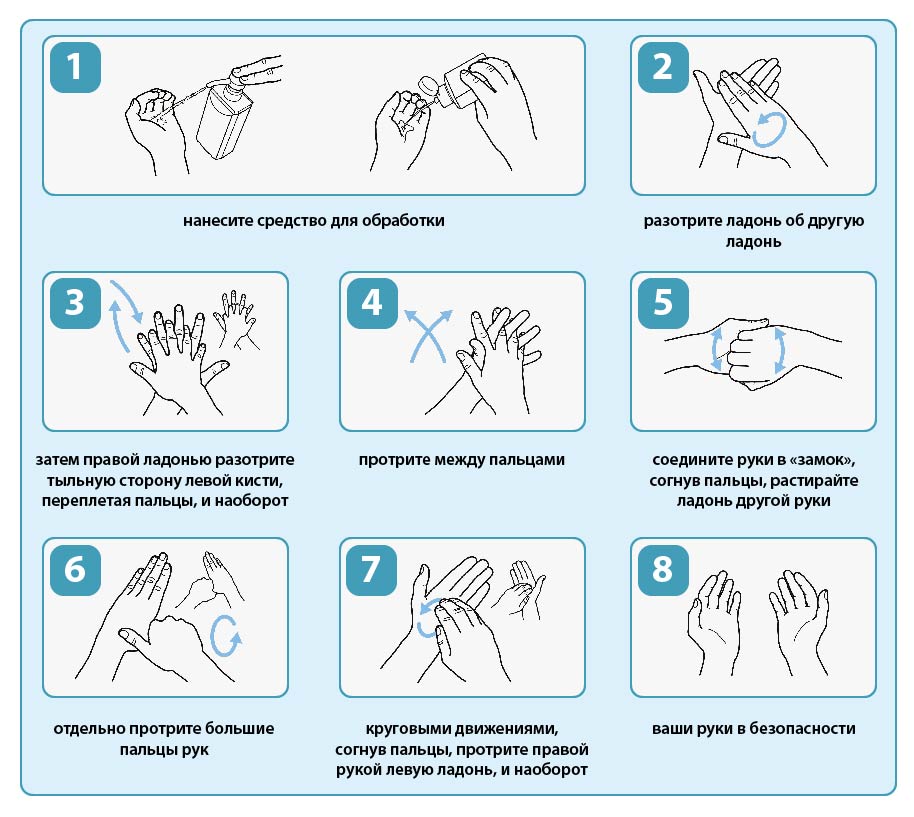 1

нанесите средство для обработки

2

разотрите ладонь об другую ладонь

3

затем правой ладонью разотрите тыльную сторону левой кисти, переплетая пальцы, и наоборот

4

протрите между пальцами

5

соедините руки в «замок», согнув пальцы, растирайте ладонь другой руки

6

отдельно протрите большие пальцы рук

7

круговыми движениями, согнув пальцы, протрите правой рукой левую ладонь, и наоборот

8

ваши руки в безопасности